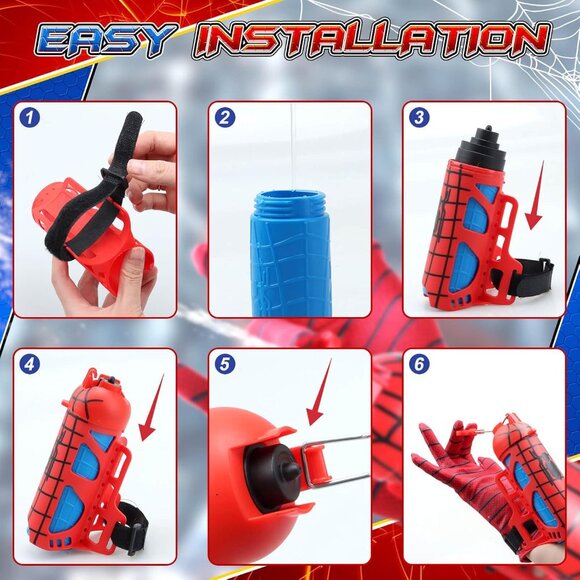 EASY INSTALLATION

1

2

3

4

5

6